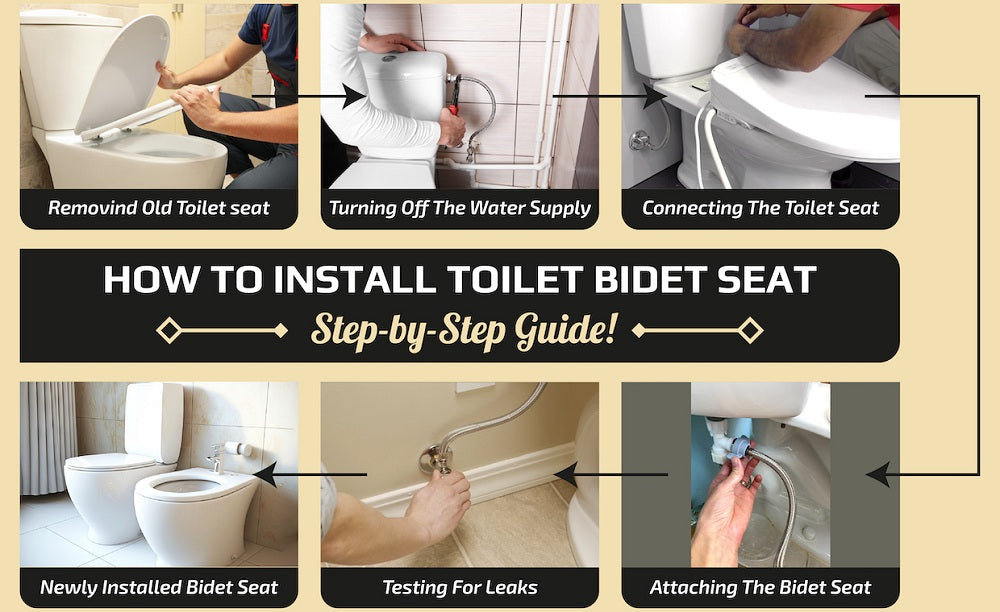 Removind Old Toilet seat

Turning Off The Water Supply

Connecting The Toilet Seat

HOW TO INSTALL TOILET BIDET SEAT

Step-by-Step Guide!

Newly Installed Bidet Seat

Testing For Leaks

Attaching The Bidet Seat