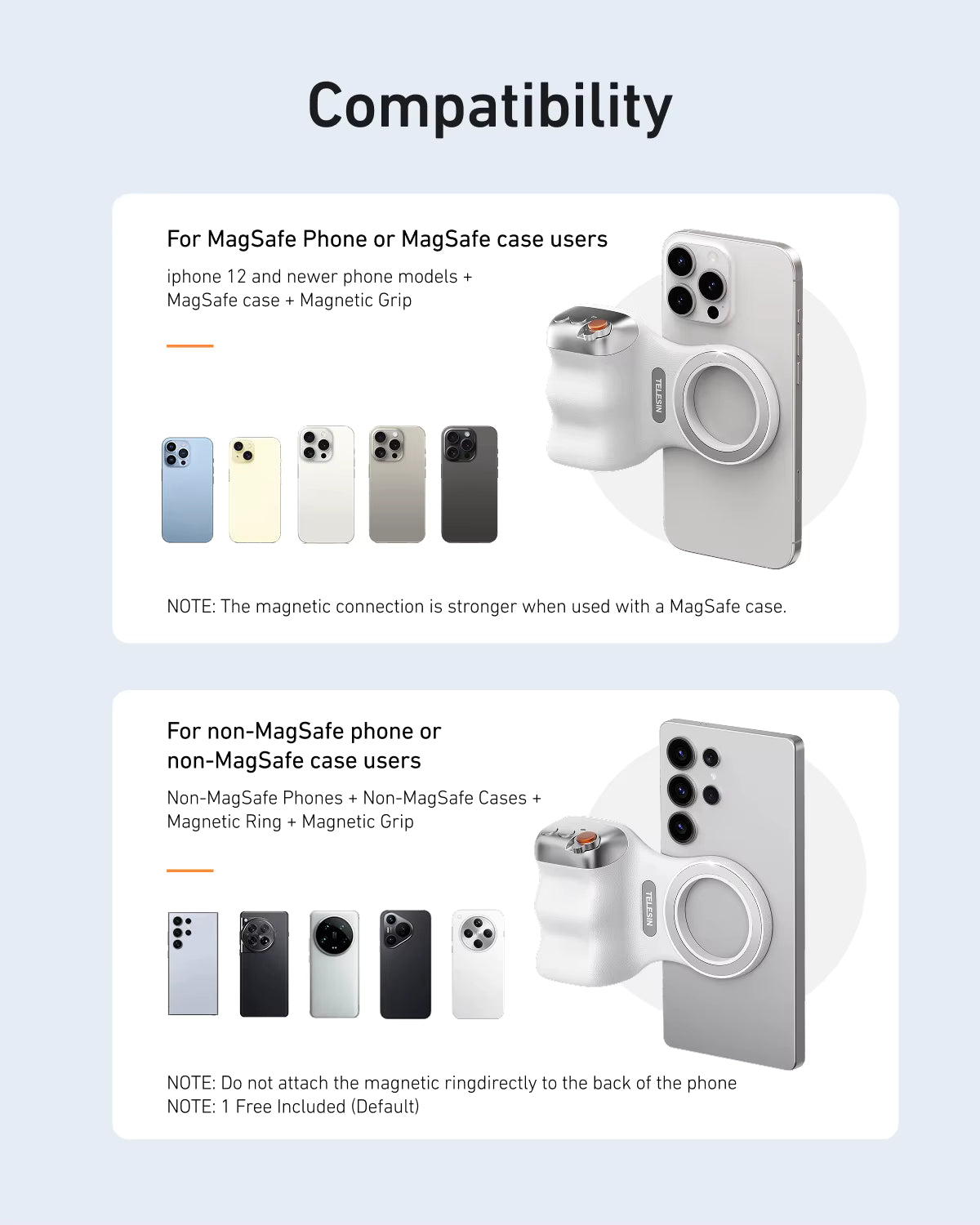 Compatibility

For MagSafe Phone or MagSafe case users

iphone 12 and newer phone models + MagSafe case + Magnetic Grip

TELESIN

NOTE: The magnetic connection is stronger when used with a MagSafe case.

For non-MagSafe phone or non-MagSafe case users

Non-MagSafe Phones + Non-MagSafe Cases + Magnetic Ring + Magnetic Grip

TELESIN

NOTE: Do not attach the magnetic ringdirectly to the back of the phone
NOTE: 1 Free Included (Default)